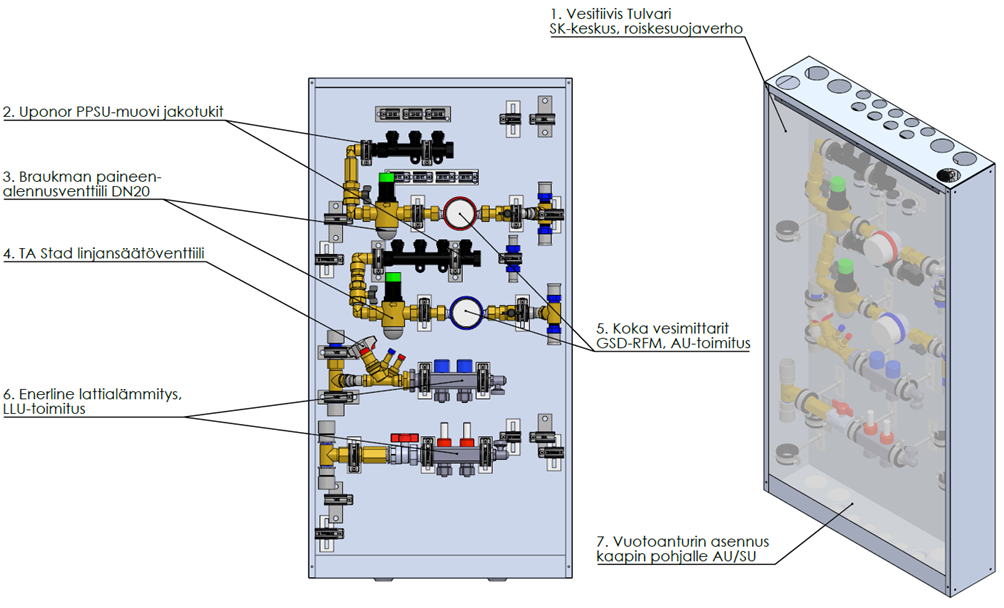 1. Vesitiivis Tulvari SK-keskus, roiskesuojaverho

2. Uponor PPSU-muovi jakotukit

3. Braukman paineenalennusventtiili DN20

4. TA Stad linjansäätöventtiili

5. Koka vesimittarit GSD-RFM, AU-toimitus

6. Enerline lattialämmitys, LLU-toimitus

7. Vuotoanturin asennus kaapin pohjalle AU/SU